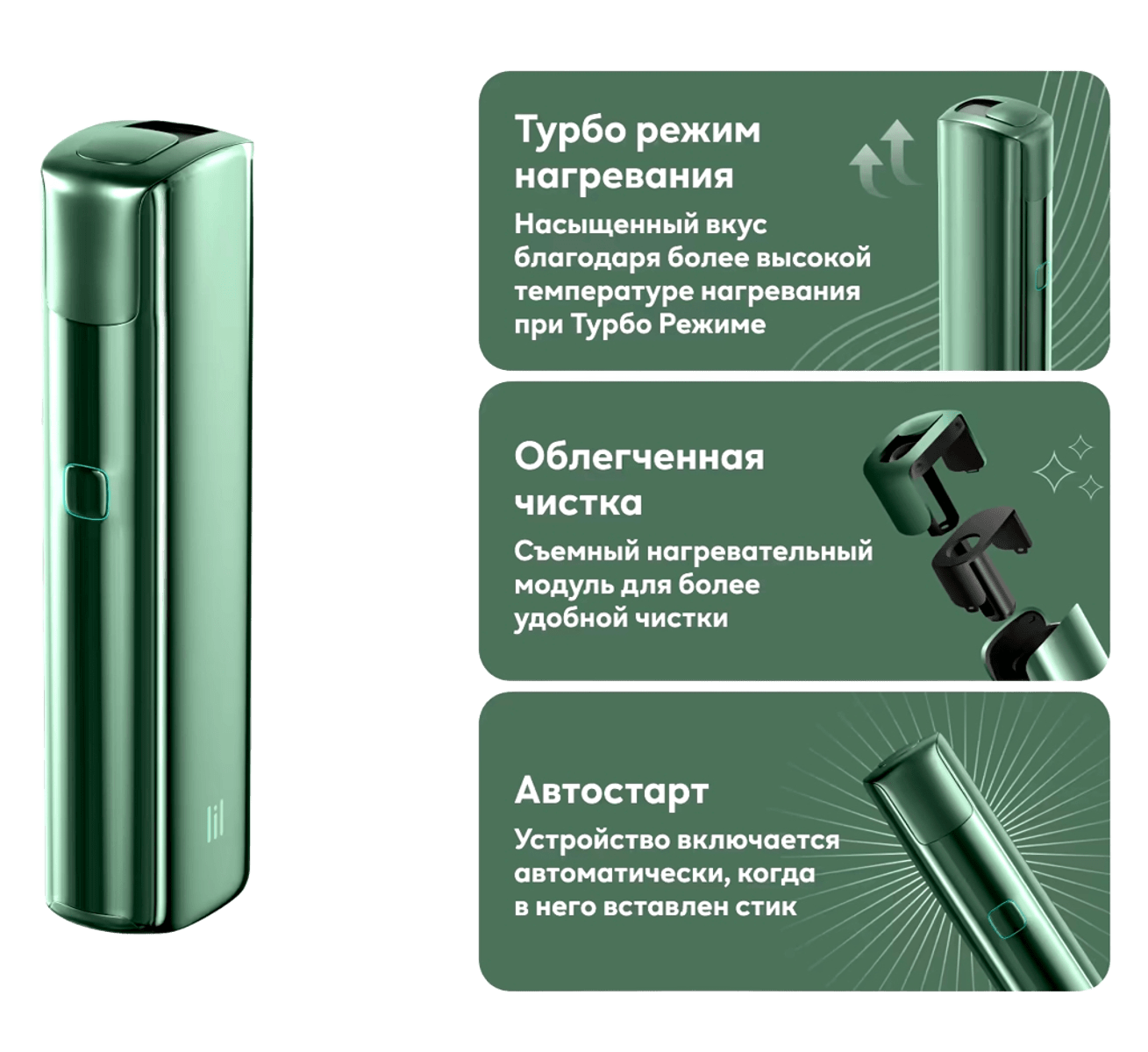 lil

Турбо режим нагревания

Насыщенный вкус благодаря более высокой температуре нагревания при Турбо Режиме

Облегченная чистка

Съемный нагревательный модуль для более удобной чистки

Автостарт

Устройство включается автоматически, когда в него вставлен стик